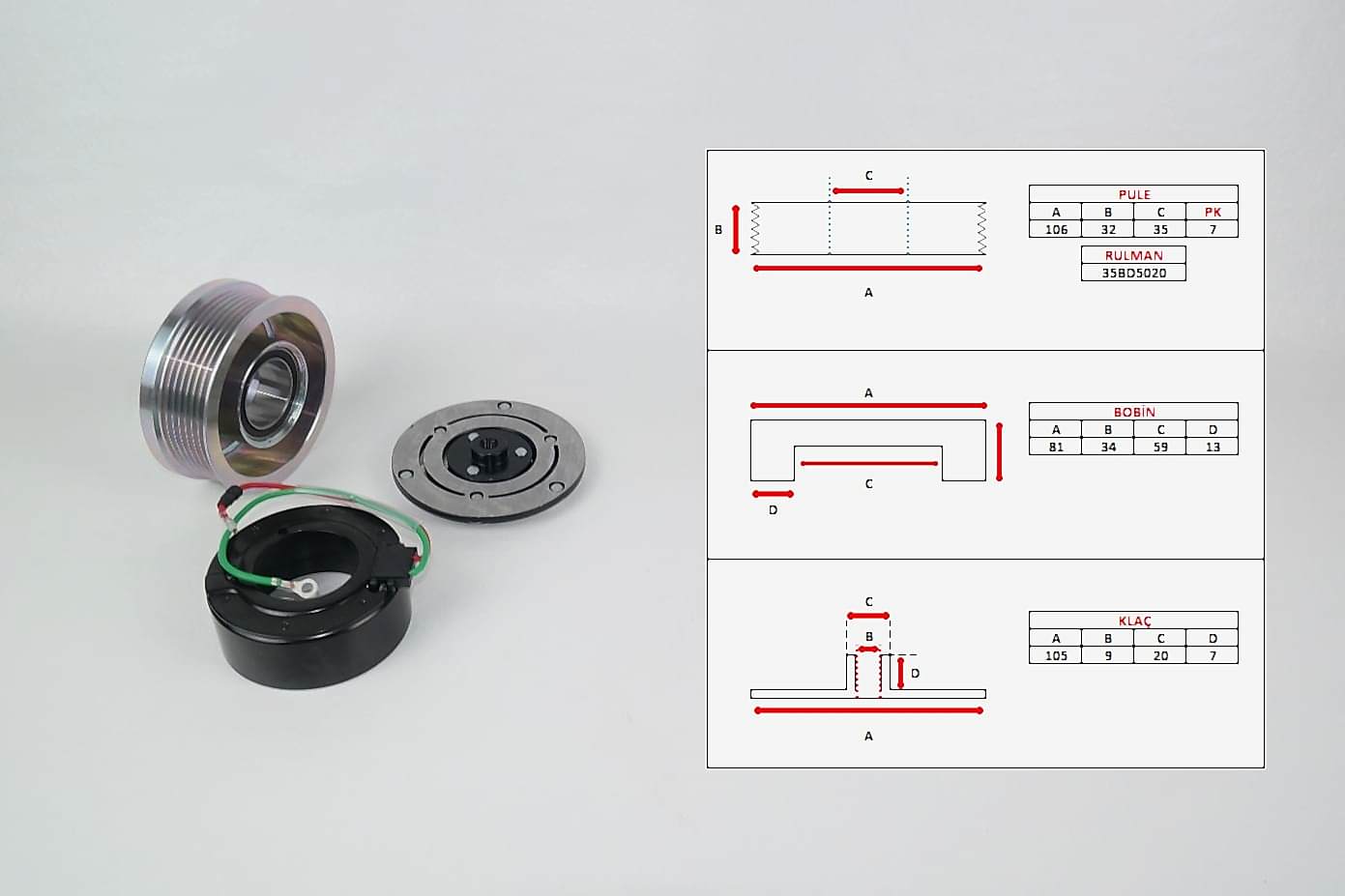 C

B

A

PULE

| A | B | C | PK |
|---|---|---|---|
| 106 | 32 | 35 | 7 |

RULMAN

35BD5020

A

C

D

BOBİN

| A | B | C | D |
|---|---|---|---|
| 81 | 34 | 59 | 13 |

C

B

D

A

KLAÇ

| A | B | C | D |
|---|---|---|---|
| 105 | 9 | 20 | 7 |