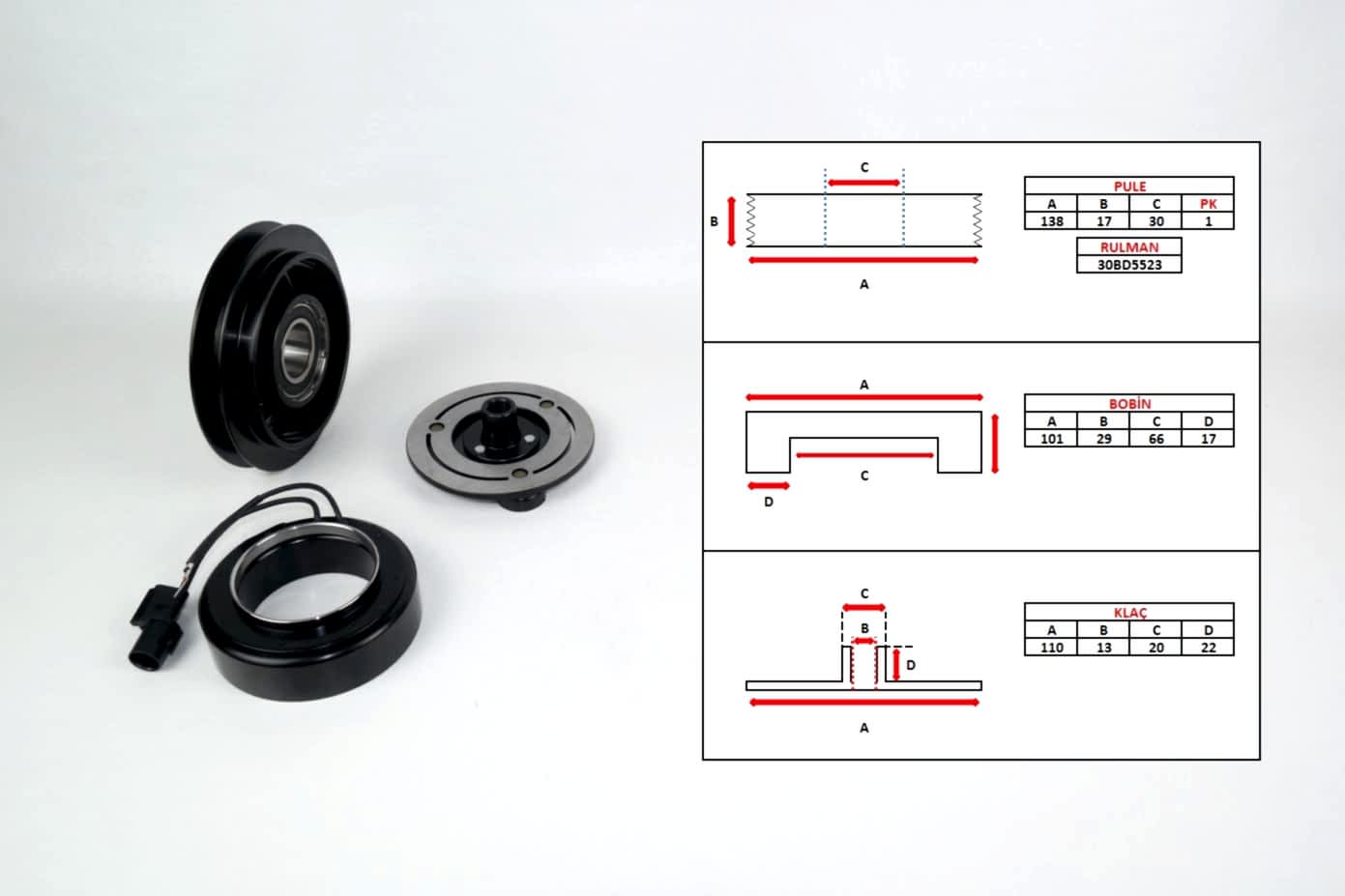 C

B

A

PULE

| A | B | C | PK |
|---|---|---|---|
| 138 | 17 | 30 | 1 |

RULMAN

30BD5523

A

C

D

BOBİN

| A | B | C | D |
|---|---|---|---|
| 101 | 29 | 66 | 17 |

C

B

D

A

KLAÇ

| A | B | C | D |
|---|---|---|---|
| 110 | 13 | 20 | 22 |